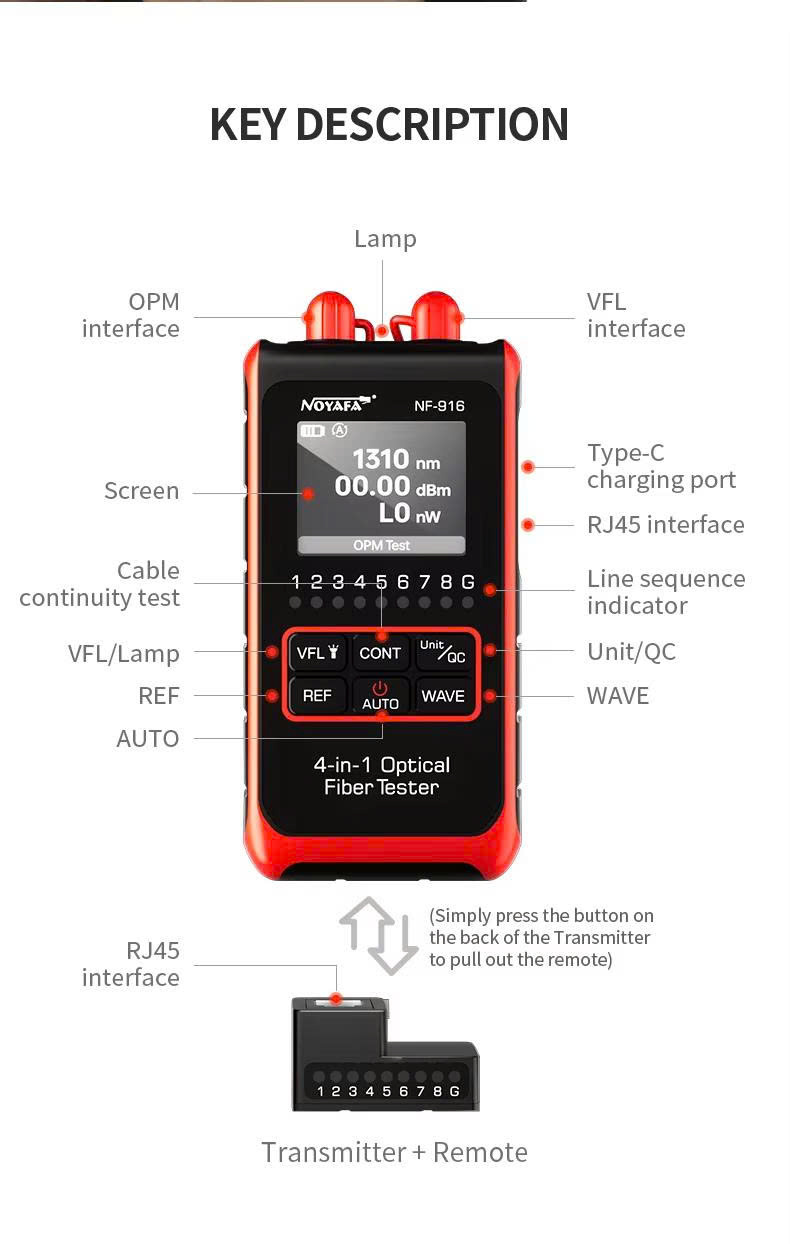 KEY DESCRIPTION

Lamp

OPM interface

VFL interface

NOYAFA NF-916

1310 nm
00.00 dBm
LO nW
OPM Test

Screen

Type-C charging port

RJ45 interface

Cable continuity test

1 2 3 4 5 6 7 8 G

Line sequence indicator

VFL/Lamp

VFL CONT Unit/QC

Unit/QC

REF

REF AUTO WAVE

WAVE

AUTO

4-in-1 Optical Fiber Tester

(Simply press the button on the back of the Transmitter to pull out the remote)

RJ45 interface

1 2 3 4 5 6 7 8 G

Transmitter + Remote